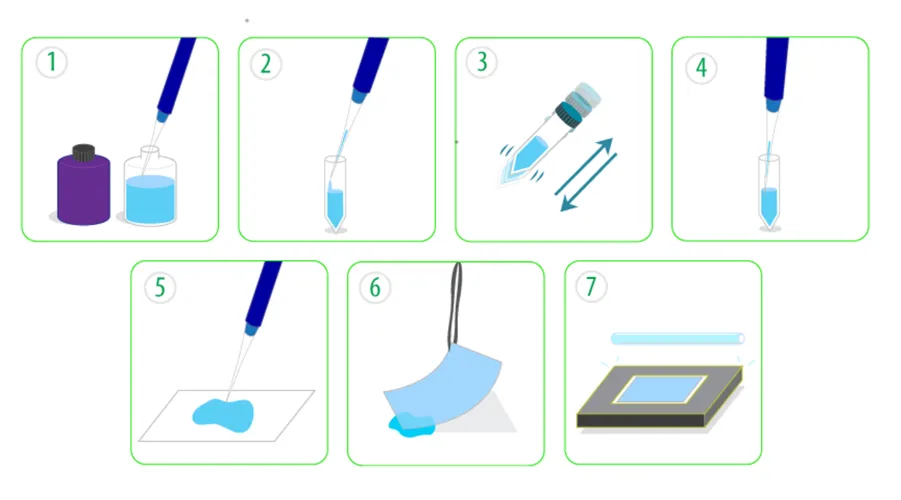 1

2

3

4

5

6

7